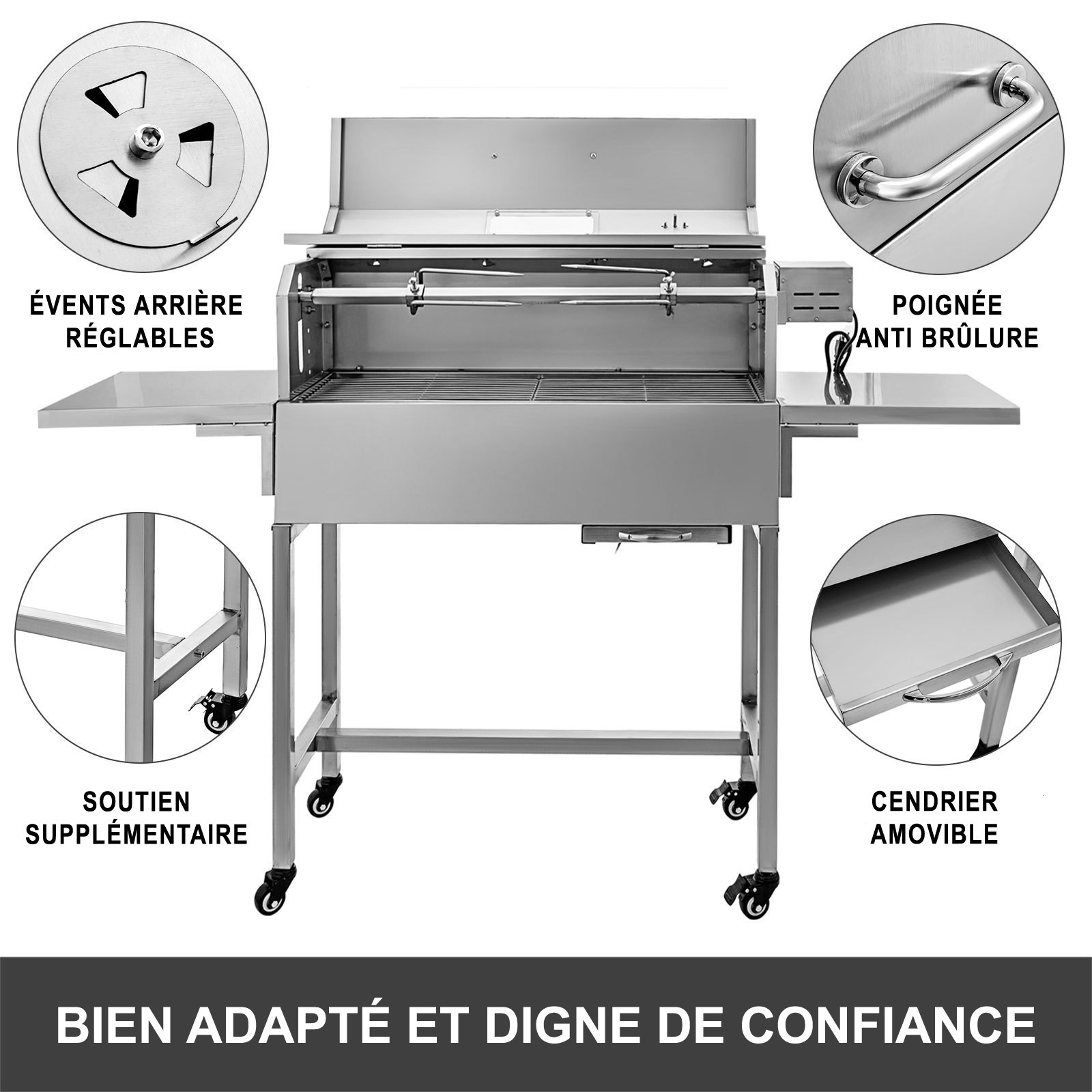 ÉVENTS ARRIÈRE RÉGLABLES

POIGNÉE ANTI BRÛLURE

SOUTIEN SUPPLÉMENTAIRE

CENDRIER AMOVIBLE

BIEN ADAPTÉ ET DIGNE DE CONFIANCE