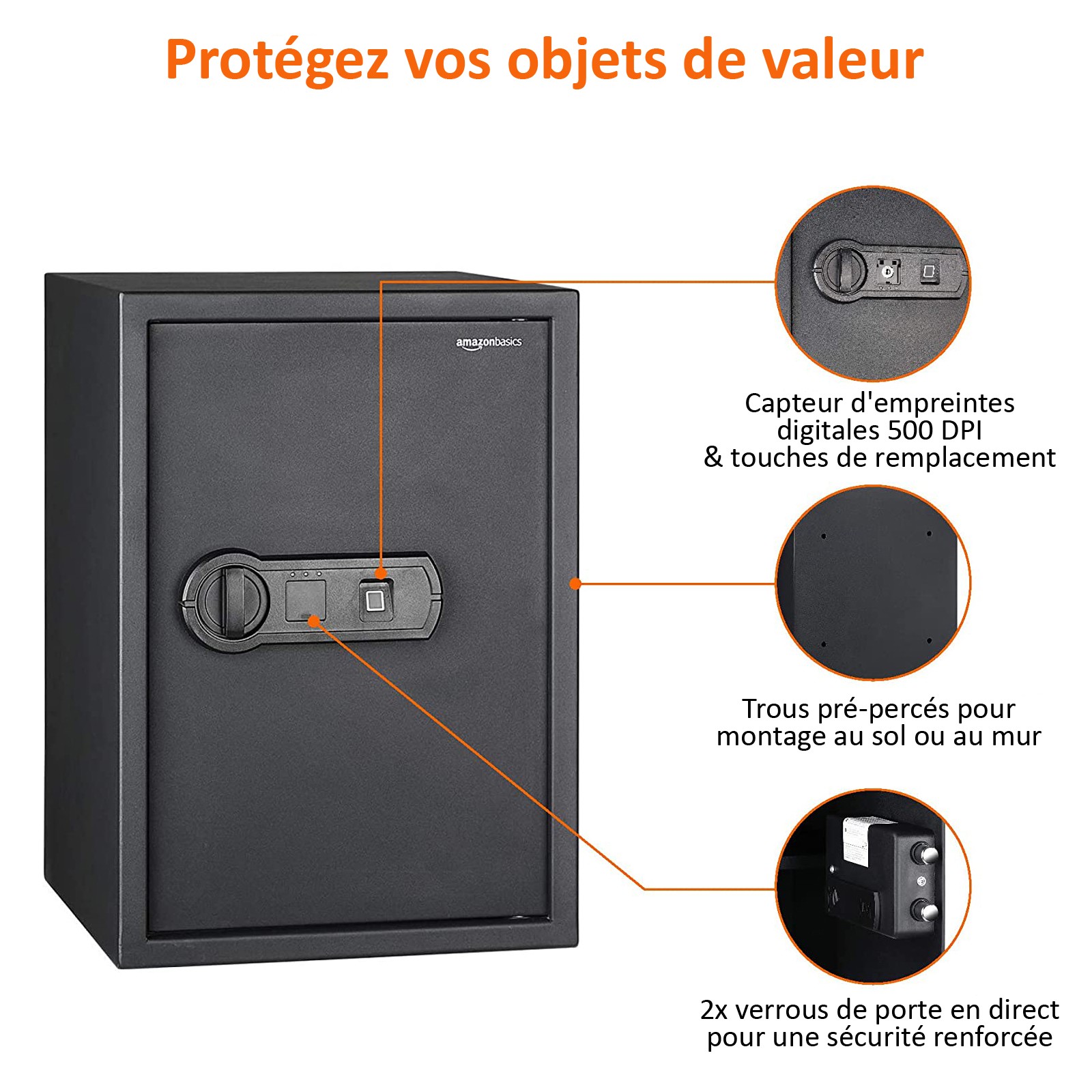 Protégez vos objets de valeur

amazonbasics

Capteur d'empreintes digitales 500 DPI & touches de remplacement

Trous pré-percés pour montage au sol ou au mur

2x verrous de porte en direct pour une sécurité renforcée