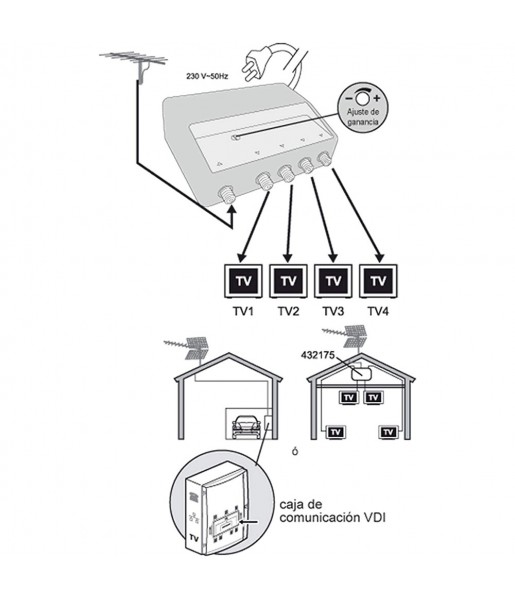 230 V~50Hz

− +
Ajuste de ganancia

TV TV TV TV
TV1 TV2 TV3 TV4

432175

TV TV
TV TV

ó

TV

caja de
comunicación VDI