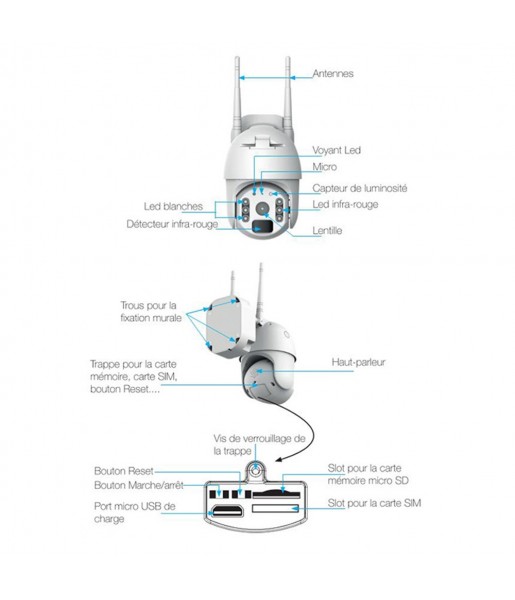 Antennes

Voyant Led
Micro
Capteur de luminosité
Led blanches
Led infra-rouge
Détecteur infra-rouge
Lentille

Trous pour la fixation murale

Trappe pour la carte mémoire, carte SIM, bouton Reset....

Haut-parleur

Vis de verrouillage de la trappe

Bouton Reset
Bouton Marche/arrêt
Port micro USB de charge

Slot pour la carte mémoire micro SD
Slot pour la carte SIM