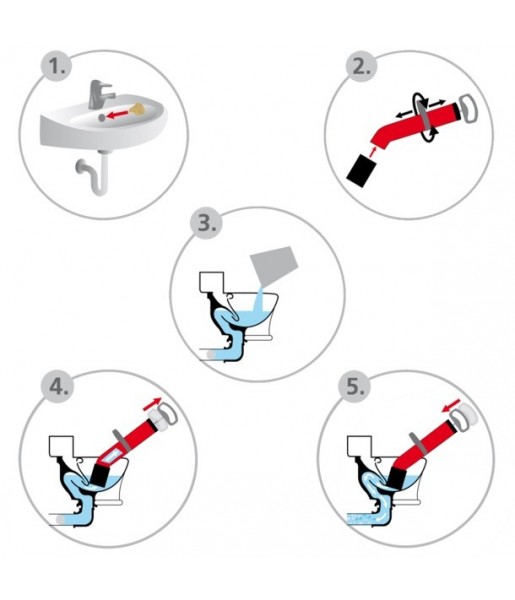 1.

2.

3.

4.

5.