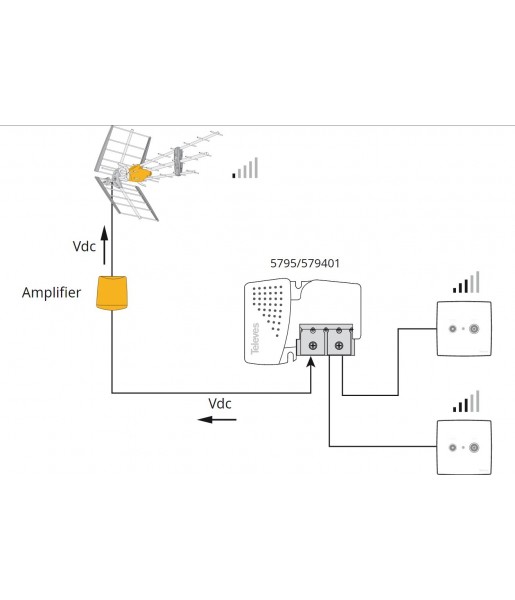 Vdc

Amplifier

5795/579401

Televes

Vdc