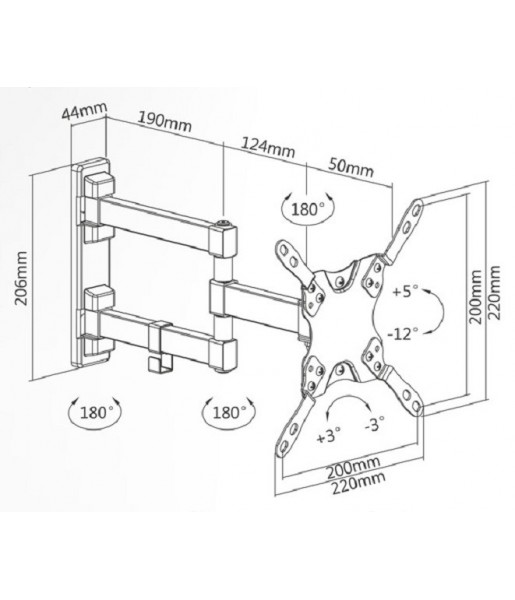 44mm
190mm
124mm
50mm
180°
206mm
+5°
-12°
200mm
220mm
180°
180°
+3°
-3°
200mm
220mm