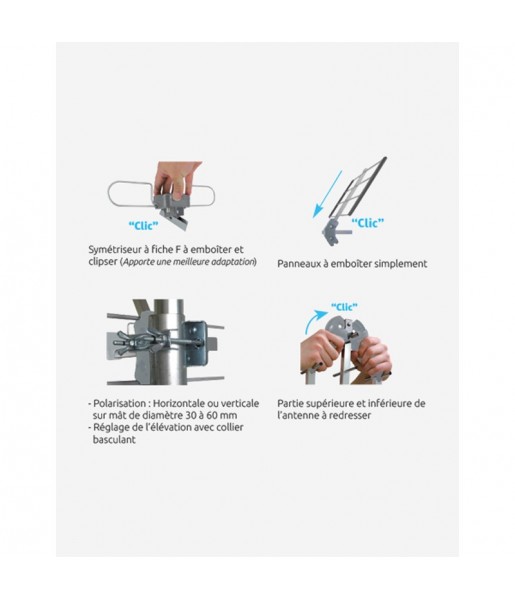 "Clic"

Symétriseur à fiche F à emboîter et clipser (Apporte une meilleure adaptation)

"Clic"

Panneaux à emboîter simplement

- Polarisation : Horizontale ou verticale sur mât de diamètre 30 à 60 mm
- Réglage de l'élévation avec collier basculant

"Clic"

Partie supérieure et inférieure de l'antenne à redresser