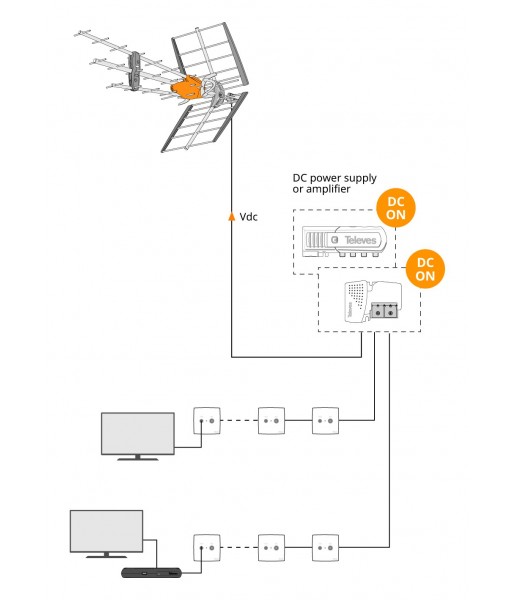 DC power supply or amplifier

DC ON

Vdc

Televes

DC ON

Televes