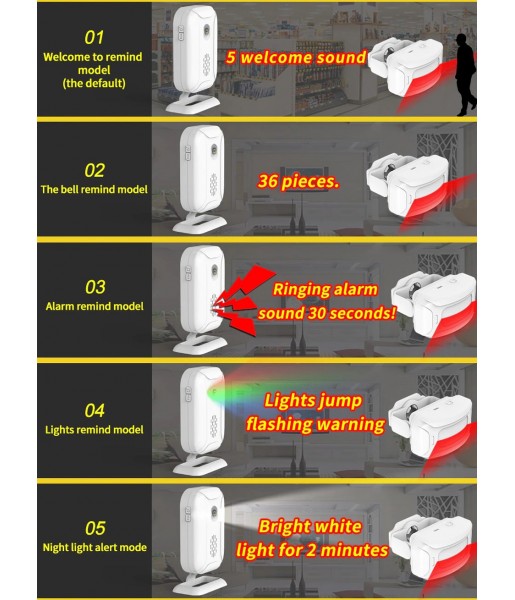 01
Welcome to remind model
(the default)

5 welcome sound

02
The bell remind model

36 pieces.

03
Alarm remind model

Ringing alarm sound 30 seconds!

04
Lights remind model

Lights jump flashing warning

05
Night light alert mode

Bright white light for 2 minutes