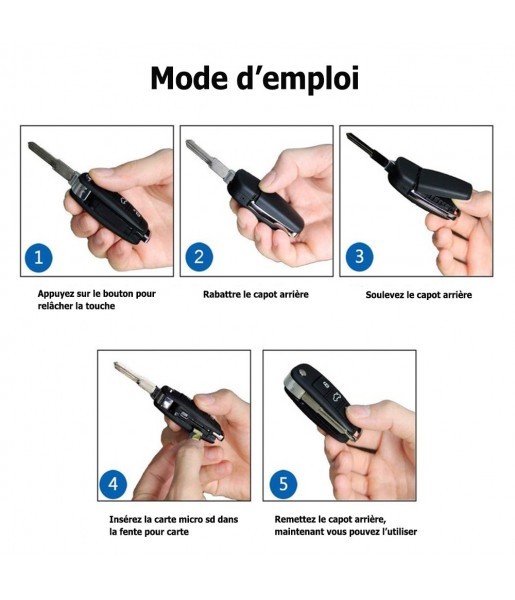 Mode d'emploi

1

Appuyez sur le bouton pour relâcher la touche

2

Rabattre le capot arrière

3

Soulevez le capot arrière

4

Insérez la carte micro sd dans la fente pour carte

5

Remettez le capot arrière, maintenant vous pouvez l'utiliser